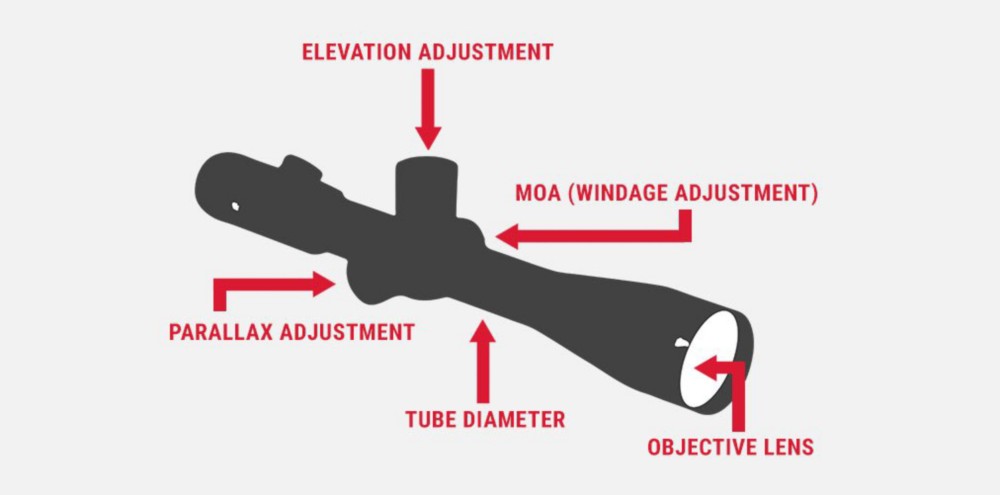 ELEVATION ADJUSTMENT

MOA (WINDAGE ADJUSTMENT)

PARALLAX ADJUSTMENT

TUBE DIAMETER

OBJECTIVE LENS