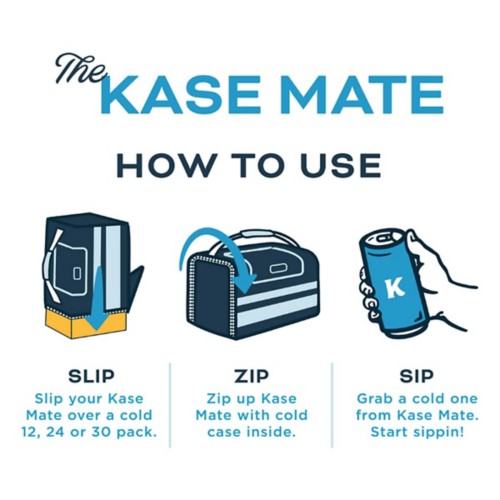 The KASE MATE

HOW TO USE

K

SLIP
Slip your Kase Mate over a cold 12, 24 or 30 pack.

ZIP
Zip up Kase Mate with cold case inside.

SIP
Grab a cold one from Kase Mate. Start sippin!