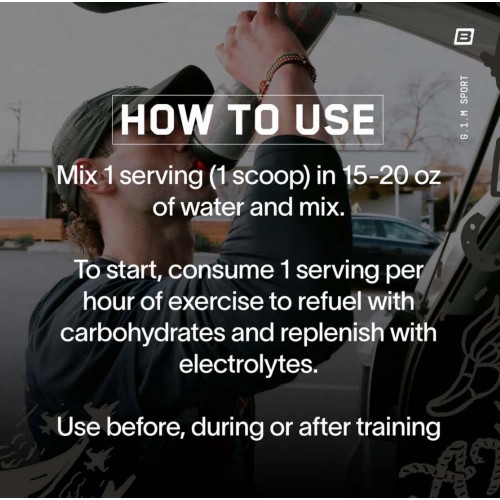 B

G.1.M SPORT

HOW TO USE

Mix 1 serving (1 scoop) in 15-20 oz of water and mix.

To start, consume 1 serving per hour of exercise to refuel with carbohydrates and replenish with electrolytes.

Use before, during or after training