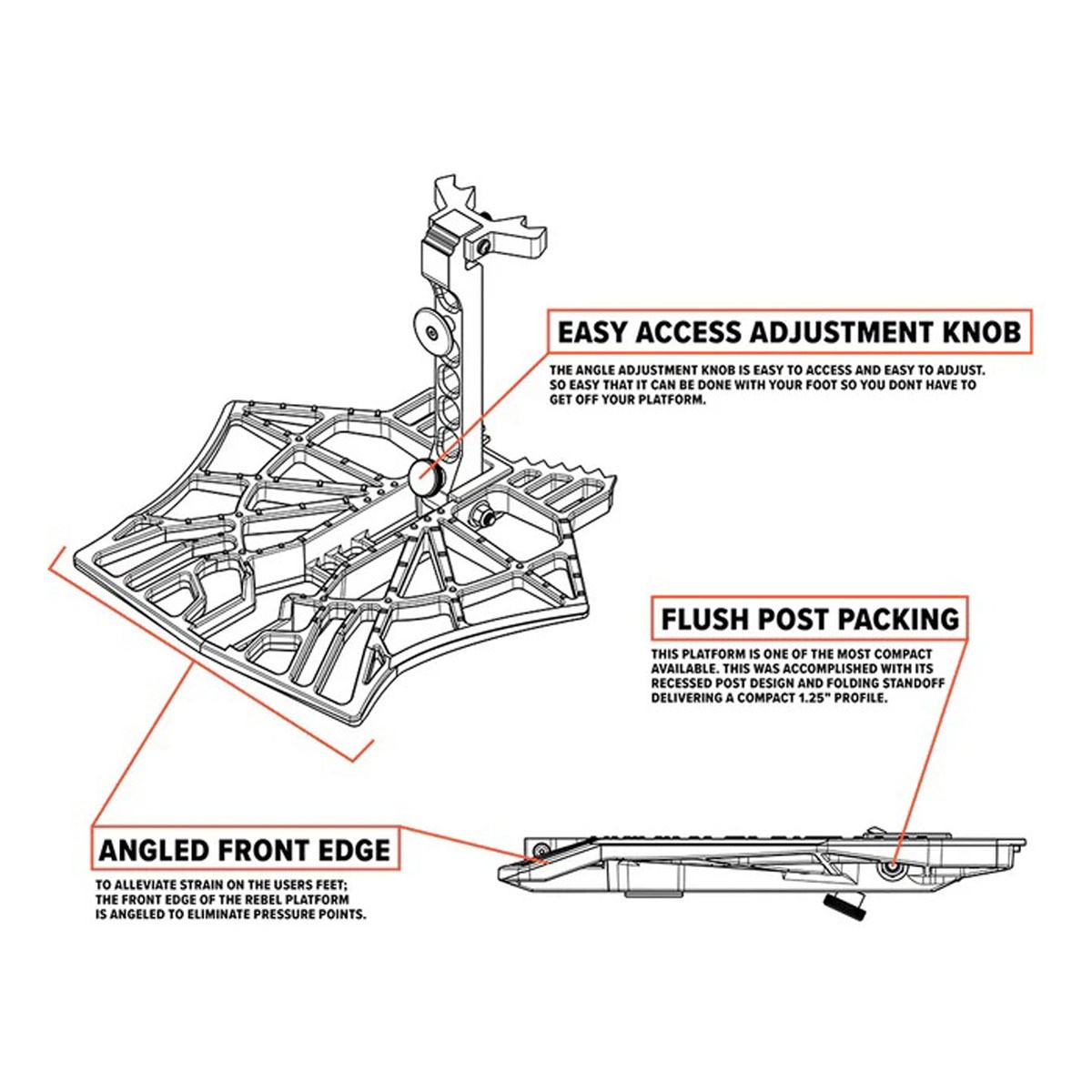 EASY ACCESS ADJUSTMENT KNOB

THE ANGLE ADJUSTMENT KNOB IS EASY TO ACCESS AND EASY TO ADJUST. SO EASY THAT IT CAN BE DONE WITH YOUR FOOT SO YOU DONT HAVE TO GET OFF YOUR PLATFORM.

FLUSH POST PACKING

THIS PLATFORM IS ONE OF THE MOST COMPACT AVAILABLE. THIS WAS ACCOMPLISHED WITH ITS RECESSED POST DESIGN AND FOLDING STANDOFF DELIVERING A COMPACT 1.25" PROFILE.

ANGLED FRONT EDGE

TO ALLEVIATE STRAIN ON THE USERS FEET; THE FRONT EDGE OF THE REBEL PLATFORM IS ANGELED TO ELIMINATE PRESSURE POINTS.