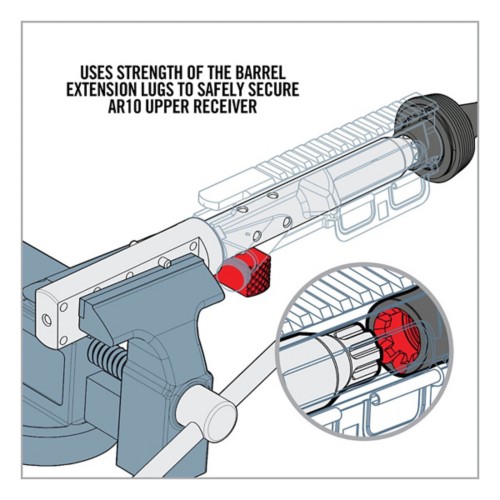 USES STRENGTH OF THE BARREL EXTENSION LUGS TO SAFELY SECURE AR10 UPPER RECEIVER