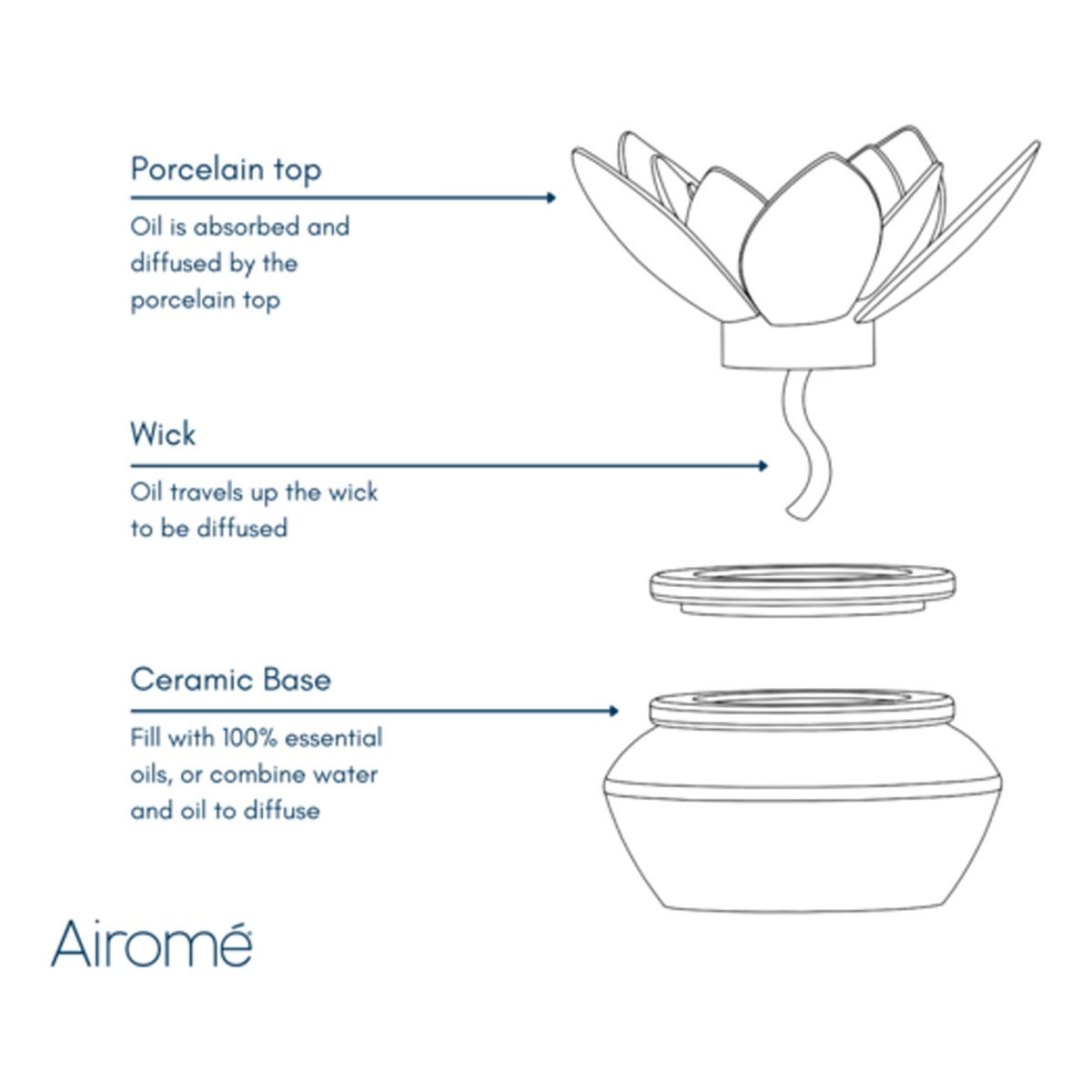 Porcelain top

Oil is absorbed and diffused by the porcelain top

Wick

Oil travels up the wick to be diffused

Ceramic Base

Fill with 100% essential oils, or combine water and oil to diffuse

Airomé