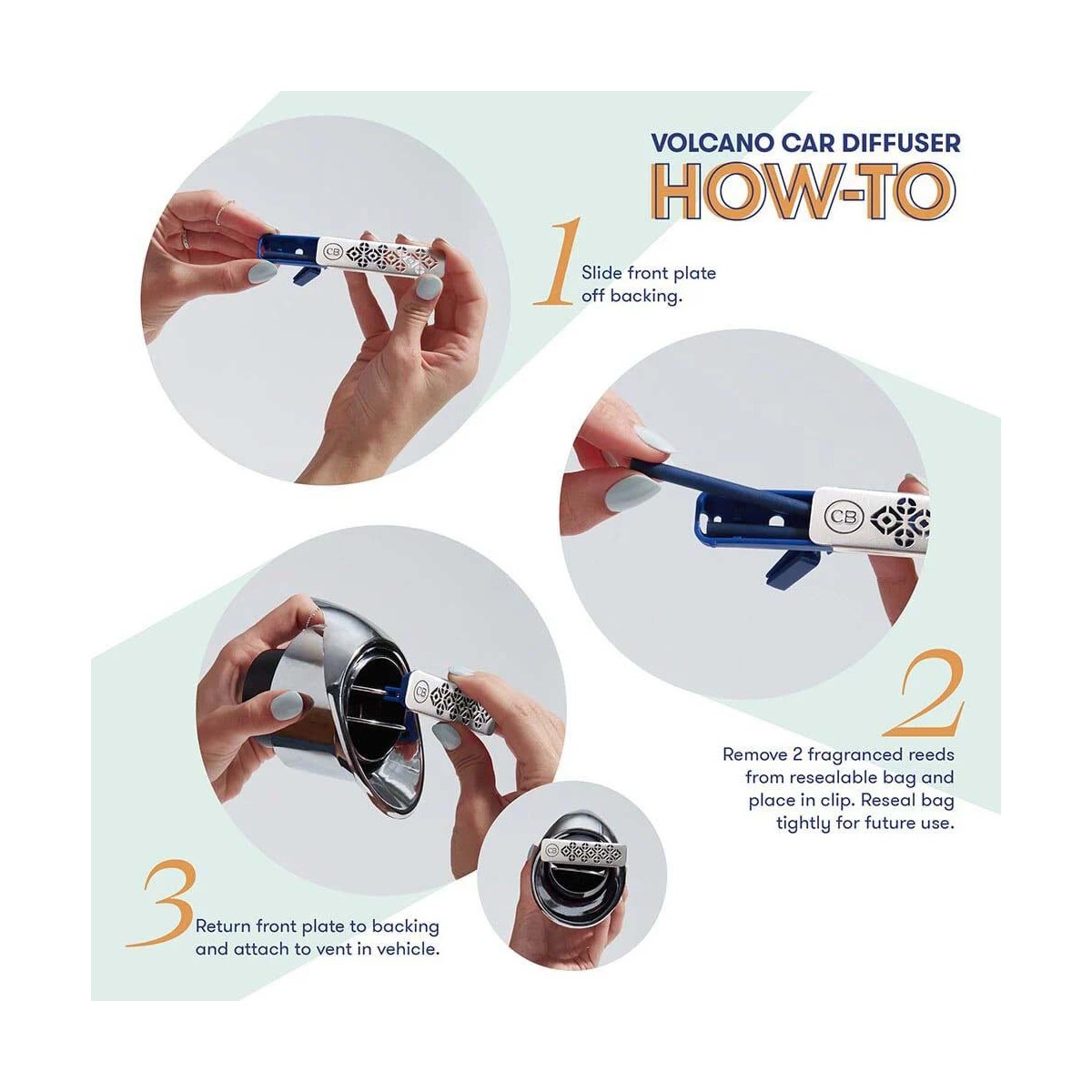 VOLCANO CAR DIFFUSER
HOW-TO

1 Slide front plate off backing.

CB

CB

2 Remove 2 fragranced reeds from resealable bag and place in clip. Reseal bag tightly for future use.

CB

3 Return front plate to backing and attach to vent in vehicle.