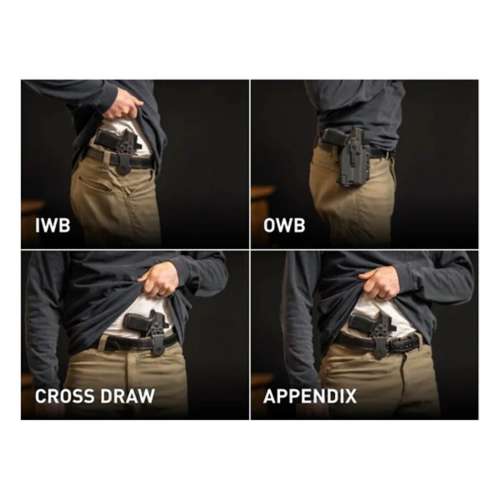 IWB

OWB

CROSS DRAW

APPENDIX