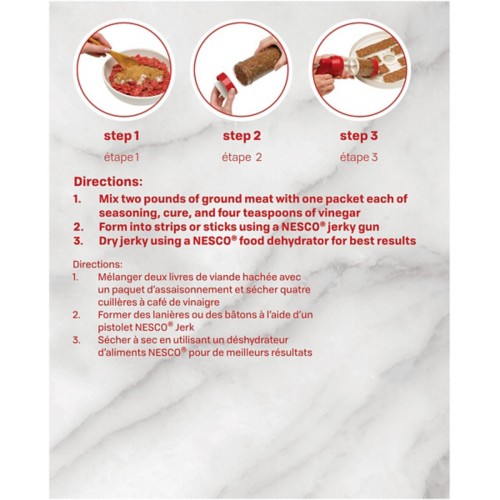 step 1
étape 1

step 2
étape 2

step 3
étape 3

Directions:
1. Mix two pounds of ground meat with one packet each of seasoning, cure, and four teaspoons of vinegar
2. Form into strips or sticks using a NESCO® jerky gun
3. Dry jerky using a NESCO® food dehydrator for best results

Directions:
1. Mélanger deux livres de viande hachée avec un paquet d'assaisonnement et sécher quatre cuillères à café de vinaigre
2. Former des lanières ou des bâtons à l'aide d'un pistolet NESCO® Jerk
3. Sécher à sec en utilisant un déshydrateur d'aliments NESCO® pour de meilleurs résultats