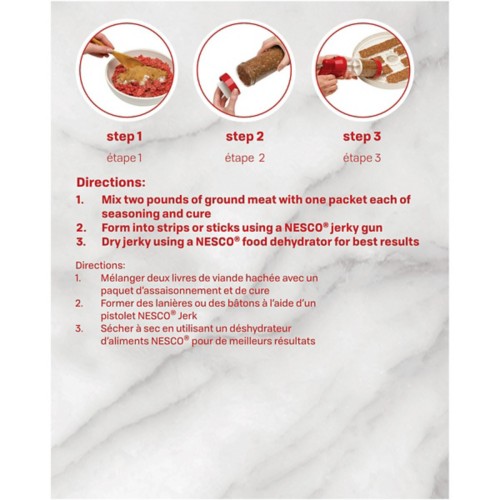 step 1
étape 1

step 2
étape 2

step 3
étape 3

Directions:
1. Mix two pounds of ground meat with one packet each of seasoning and cure
2. Form into strips or sticks using a NESCO® jerky gun
3. Dry jerky using a NESCO® food dehydrator for best results

Directions:
1. Mélanger deux livres de viande hachée avec un paquet d'assaisonnement et de cure
2. Former des lanières ou des bâtons à l'aide d'un pistolet NESCO® Jerk
3. Sécher à sec en utilisant un déshydrateur d'aliments NESCO® pour de meilleurs résultats